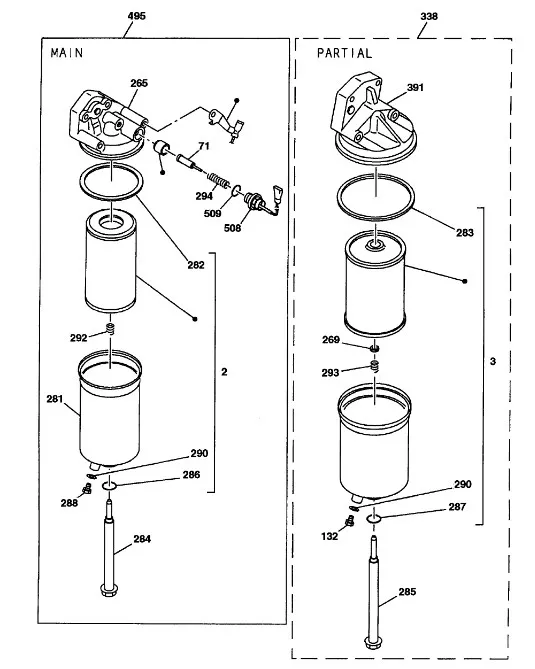 495

MAIN

265

71

294

509

508

282

292

2

281

290

286

288

284

338

PARTIAL

391

283

269

293

3

290

287

132

285